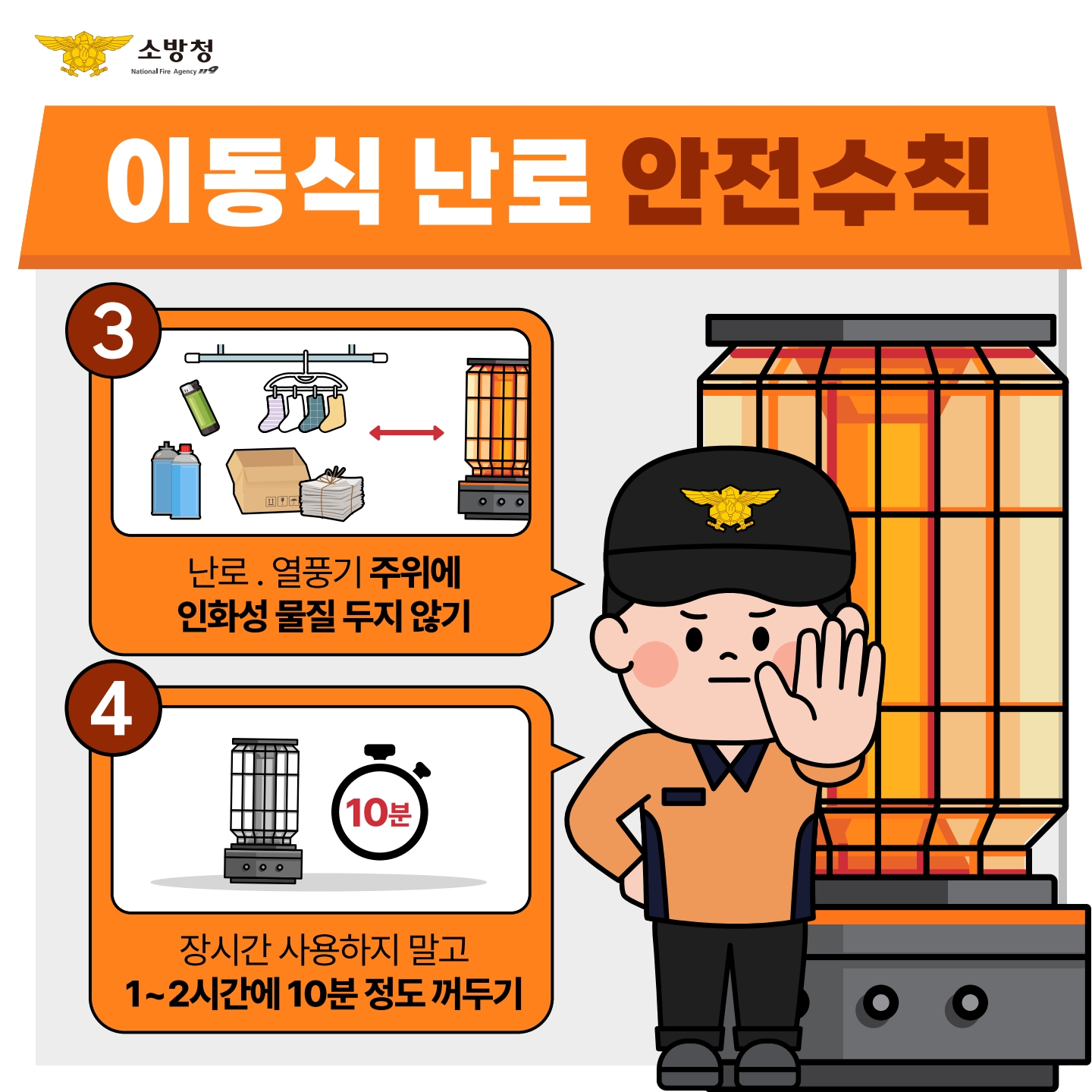 소방청
National Fire Agency 119

이동식 난로 안전수칙

3

난로 . 열풍기 주위에
인화성 물질 두지 않기

4

10분

장시간 사용하지 말고
1~2시간에 10분 정도 꺼두기