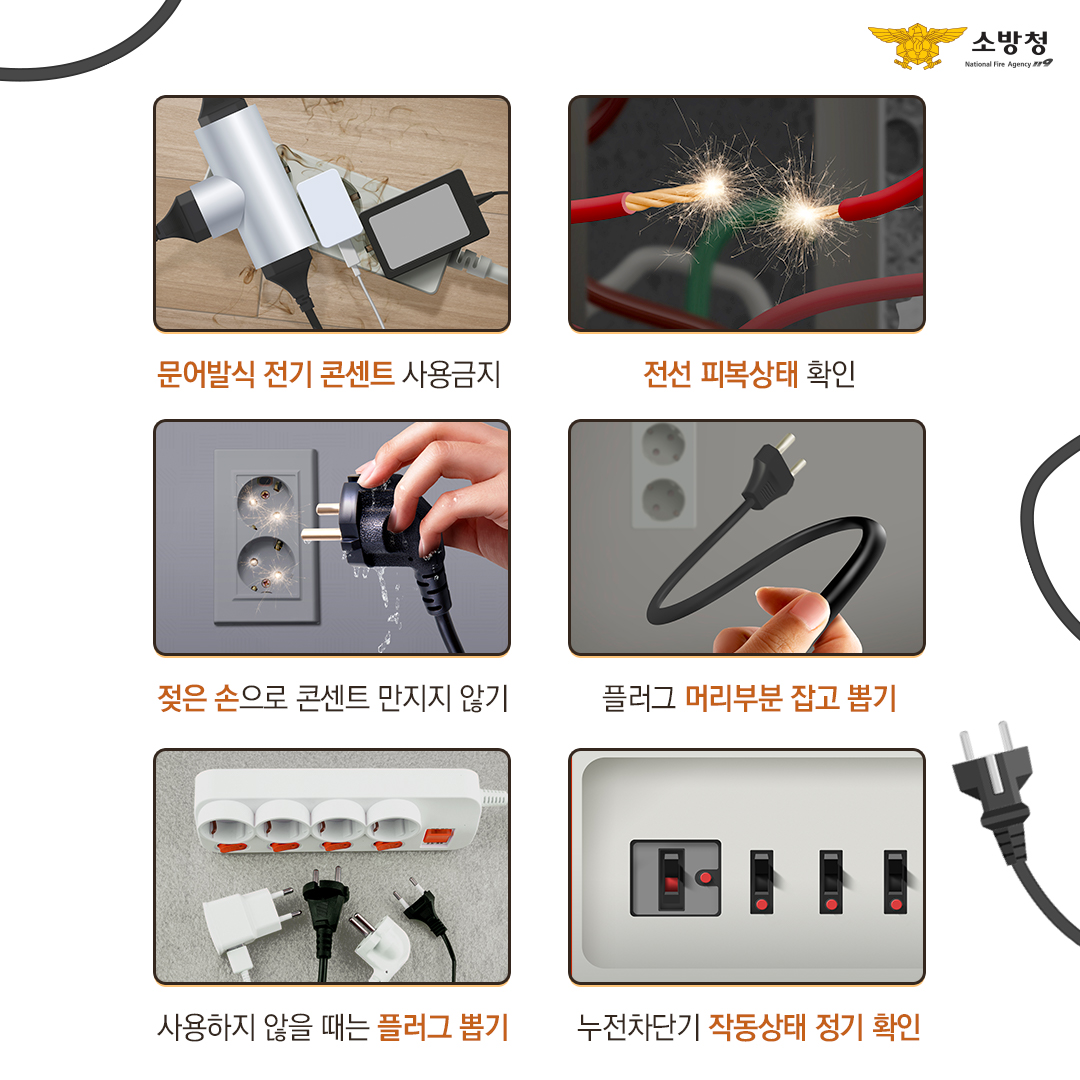 소방청
National Fire Agency 119

문어발식 전기 콘센트 사용금지

전선 피복상태 확인

젖은 손으로 콘센트 만지지 않기

플러그 머리부분 잡고 뽑기

사용하지 않을 때는 플러그 뽑기

누전차단기 작동상태 정기 확인