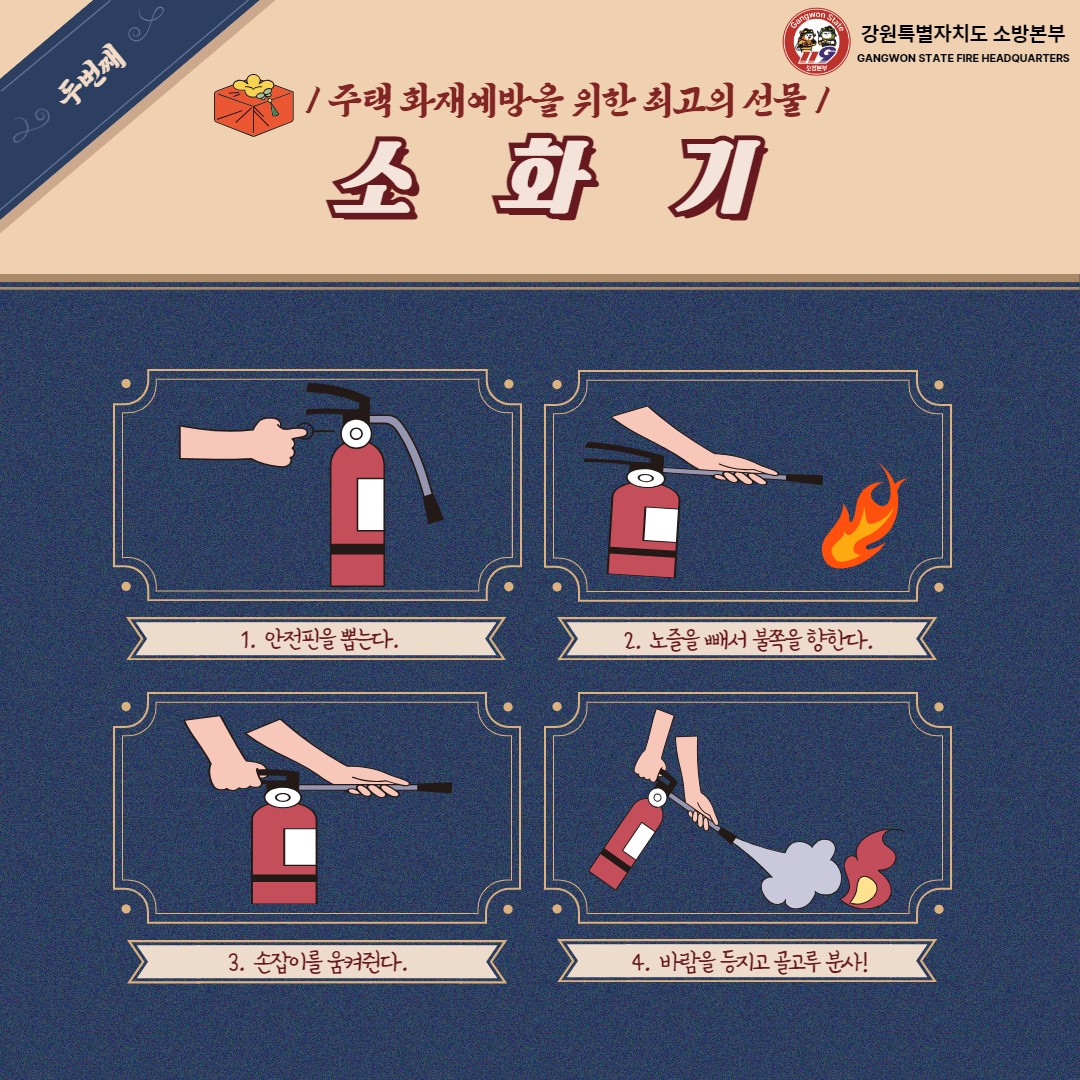 두번째

Gangwon State 119 소방본부

강원특별자치도 소방본부
GANGWON STATE FIRE HEADQUARTERS

/ 주택 화재예방을 위한 최고의 선물 /

소 화 기

1. 안전핀을 뽑는다.

2. 노즐을 빼서 불쪽을 향한다.

3. 손잡이를 움켜쥔다.

4. 바람을 등지고 골고루 분사!