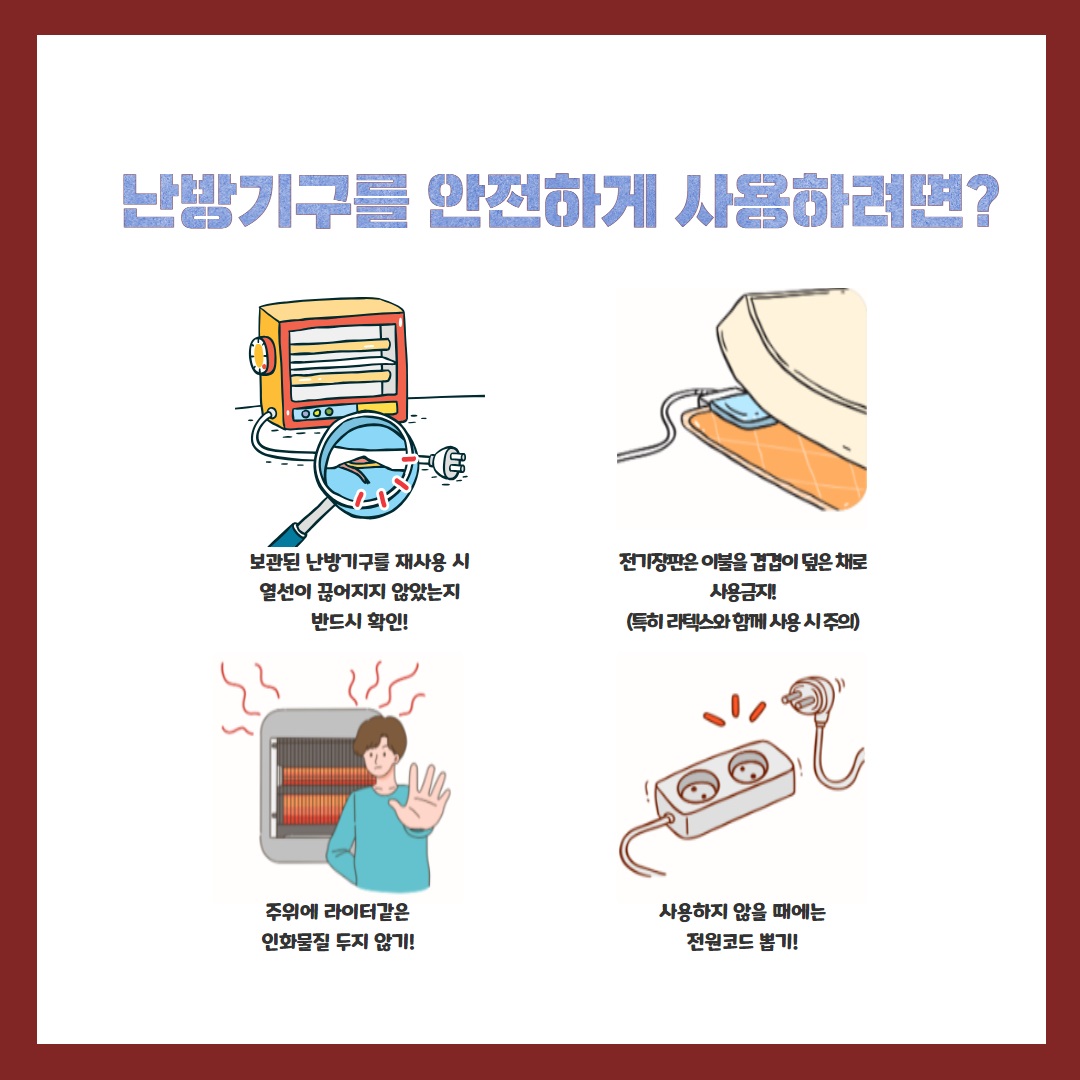 난방기구를 안전하게 사용하려면?

보관된 난방기구를 재사용 시
열선이 끊어지지 않았는지
반드시 확인!

전기장판은 이불을 겹겹이 덮은 채로
사용금지!
(특히 라텍스와 함께 사용 시 주의)

주위에 라이터같은
인화물질 두지 않기!

사용하지 않을 때에는
전원코드 뽑기!